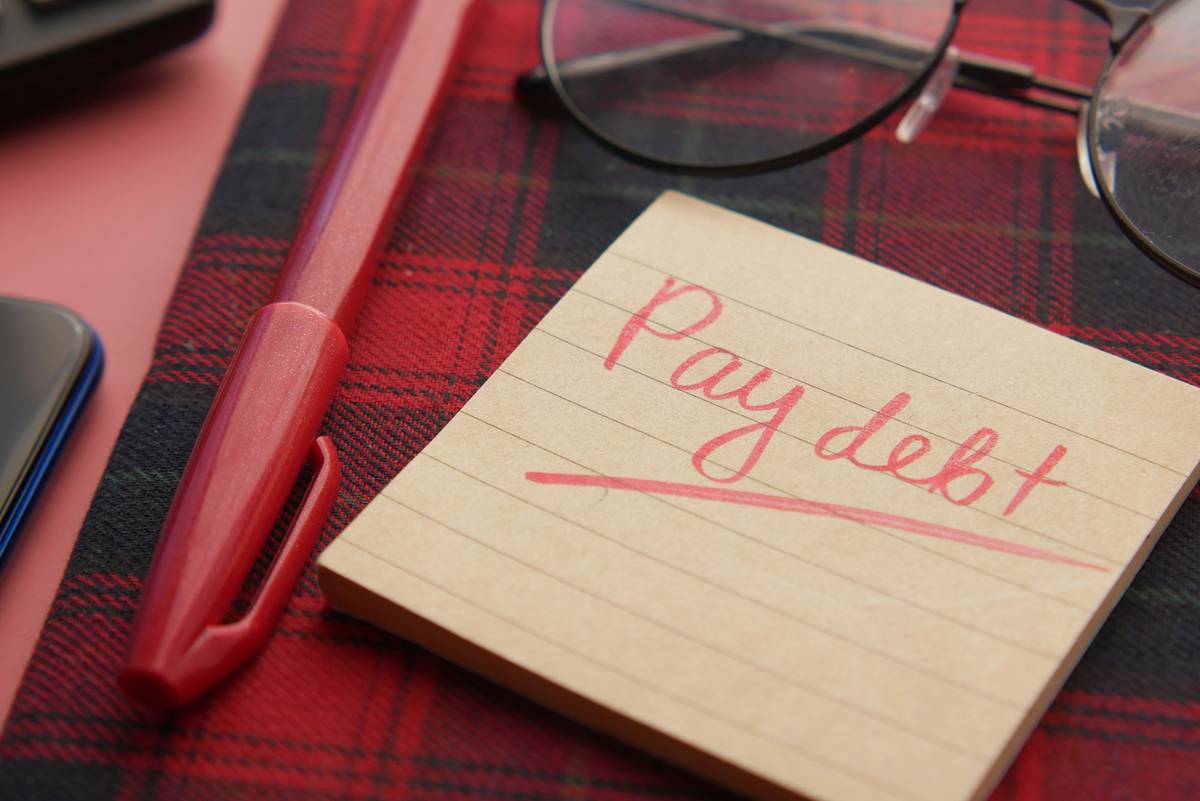 Pay debt